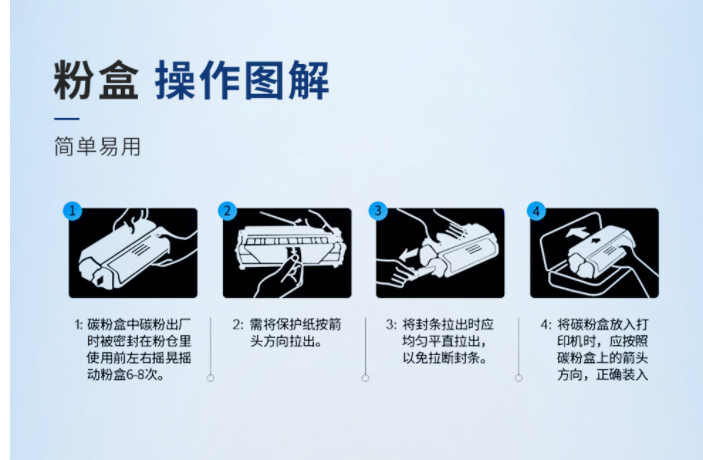 粉盒 操作图解

简单易用

1

2

3

4

1: 碳粉盒中碳粉出厂时被密封在粉仓里使用前左右摇晃摇动粉盒6-8次。

2: 需将保护纸按箭头方向拉出。

3: 将封条拉出时应均匀平直拉出，以免拉断封条。

4: 将碳粉盒放入打印机时，应按照碳粉盒上的箭头方向，正确装入