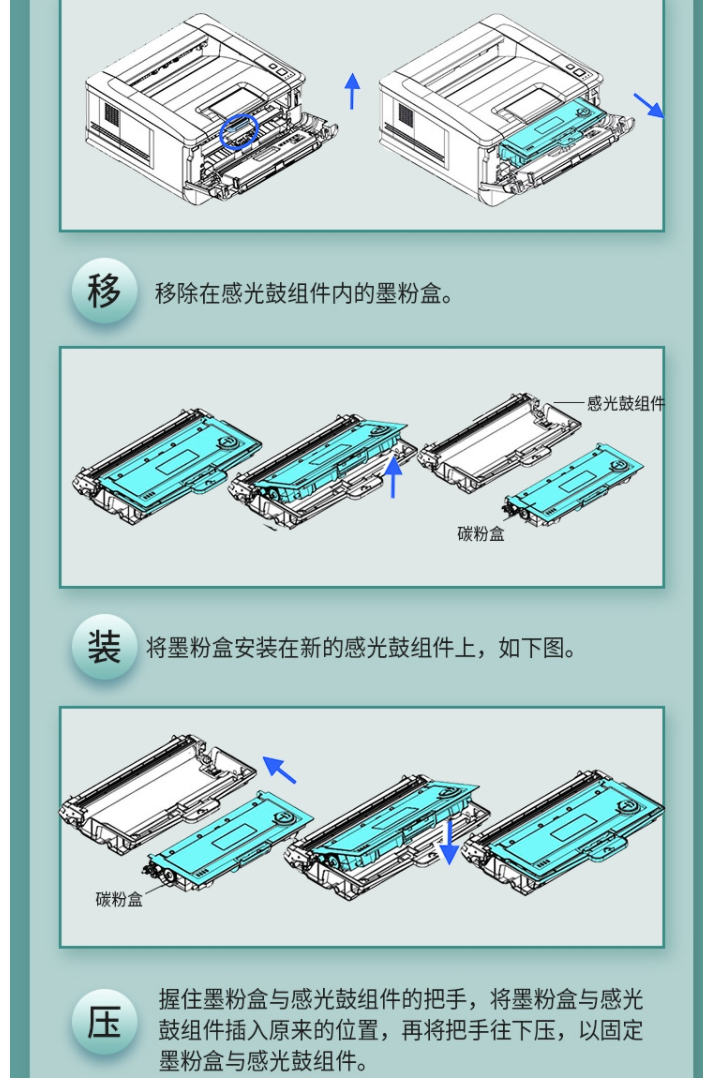 移 移除在感光鼓组件内的墨粉盒。

感光鼓组件

碳粉盒

装 将墨粉盒安装在新的感光鼓组件上，如下图。

碳粉盒

压 握住墨粉盒与感光鼓组件的把手，将墨粉盒与感光鼓组件插入原来的位置，再将把手往下压，以固定墨粉盒与感光鼓组件。