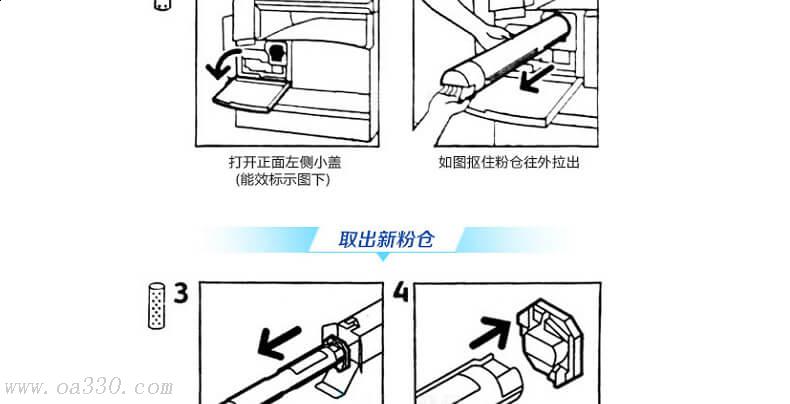 打开正面左侧小盖
(能效标示图下)

如图抠住粉仓往外拉出

取出新粉仓

3

4

www.oa330.com